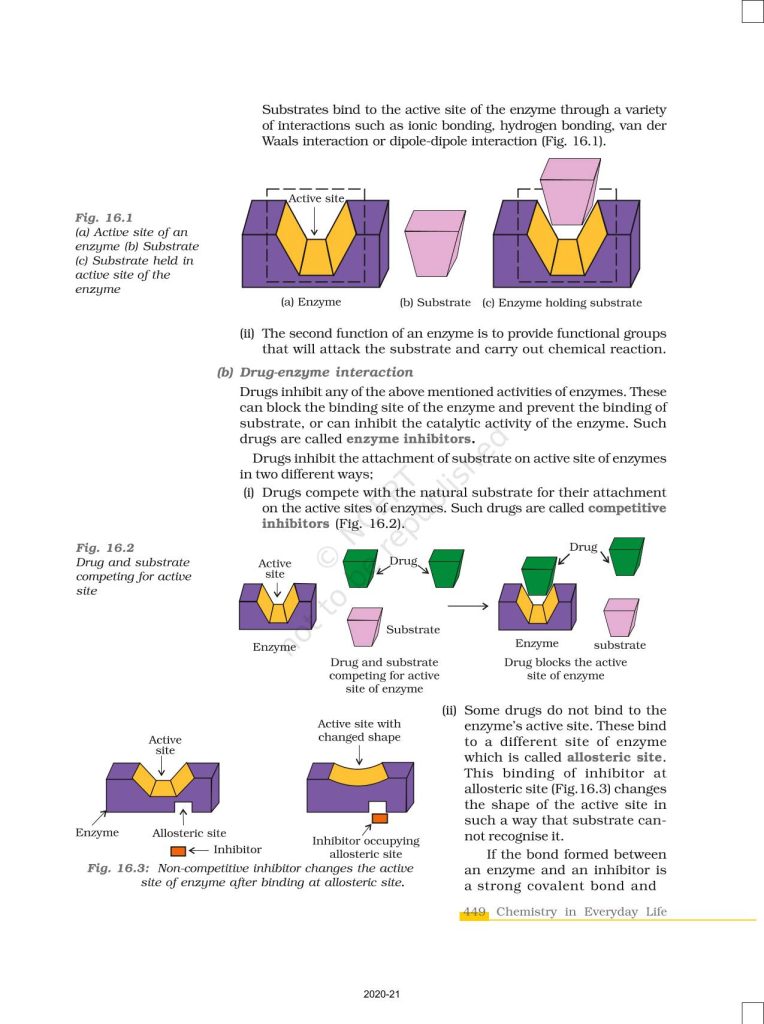 Substrates bind to the active site of the enzyme through a variety of interactions such as ionic bonding, hydrogen bonding, van der Waals interaction or dipole-dipole interaction (Fig. 16.1).

Fig. 16.1
(a) Active site of an enzyme (b) Substrate (c) Substrate held in active site of the enzyme

Active site

(a) Enzyme (b) Substrate (c) Enzyme holding substrate

(ii) The second function of an enzyme is to provide functional groups that will attack the substrate and carry out chemical reaction.

(b) Drug-enzyme interaction

Drugs inhibit any of the above mentioned activities of enzymes. These can block the binding site of the enzyme and prevent the binding of substrate, or can inhibit the catalytic activity of the enzyme. Such drugs are called enzyme inhibitors.

Drugs inhibit the attachment of substrate on active site of enzymes in two different ways;

(i) Drugs compete with the natural substrate for their attachment on the active sites of enzymes. Such drugs are called competitive inhibitors (Fig. 16.2).

Fig. 16.2
Drug and substrate competing for active site

Active site
Drug
Substrate
Enzyme
Drug and substrate competing for active site of enzyme
Drug
Enzyme
substrate
Drug blocks the active site of enzyme

© NCERT not to be republished

Active site
Enzyme
Allosteric site
Inhibitor
Active site with changed shape
Inhibitor occupying allosteric site

Fig. 16.3: Non-competitive inhibitor changes the active site of enzyme after binding at allosteric site.

(ii) Some drugs do not bind to the enzyme's active site. These bind to a different site of enzyme which is called allosteric site. This binding of inhibitor at allosteric site (Fig.16.3) changes the shape of the active site in such a way that substrate cannot recognise it.

If the bond formed between an enzyme and an inhibitor is a strong covalent bond and

449 Chemistry in Everyday Life

2020-21